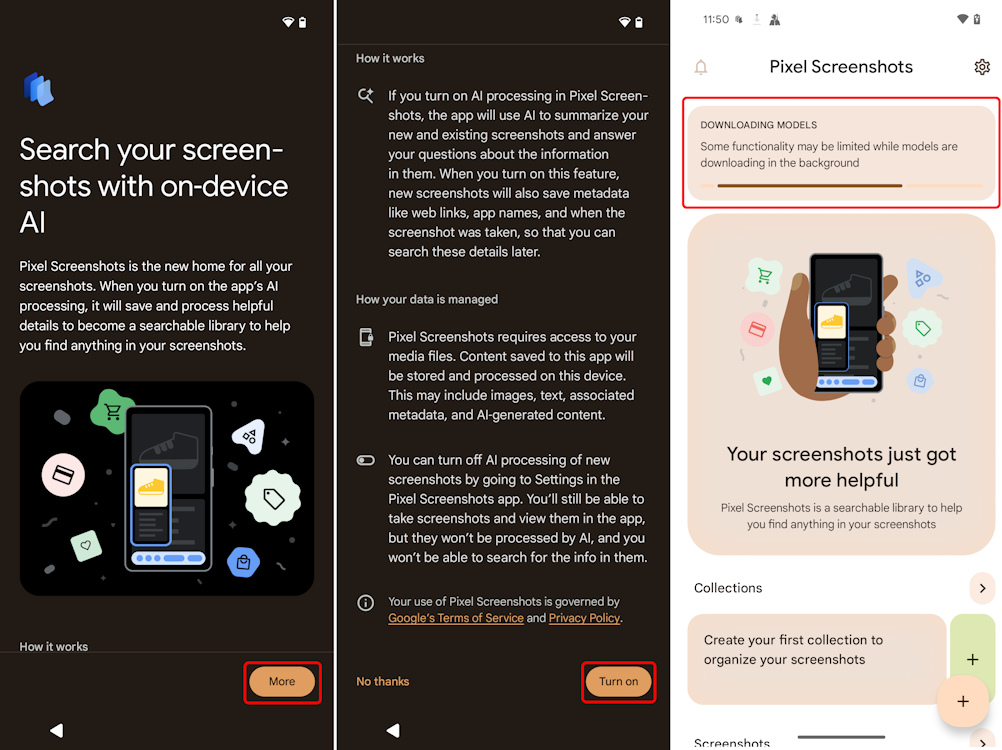 Search your screenshots with on-device AI

Pixel Screenshots is the new home for all your screenshots. When you turn on the app's AI processing, it will save and process helpful details to become a searchable library to help you find anything in your screenshots.

How it works

More

How it works

If you turn on AI processing in Pixel Screenshots, the app will use AI to summarize your new and existing screenshots and answer your questions about the information in them. When you turn on this feature, new screenshots will also save metadata like web links, app names, and when the screenshot was taken, so that you can search these details later.

How your data is managed

Pixel Screenshots requires access to your media files. Content saved to this app will be stored and processed on this device. This may include images, text, associated metadata, and AI-generated content.

You can turn off AI processing of new screenshots by going to Settings in the Pixel Screenshots app. You'll still be able to take screenshots and view them in the app, but they won't be processed by AI, and you won't be able to search for the info in them.

Your use of Pixel Screenshots is governed by Google's Terms of Service and Privacy Policy.

No thanks

Turn on

11:50

Pixel Screenshots

DOWNLOADING MODELS

Some functionality may be limited while models are downloading in the background

Your screenshots just got more helpful

Pixel Screenshots is a searchable library to help you find anything in your screenshots

Collections

Create your first collection to organize your screenshots

+

+

Screenshots