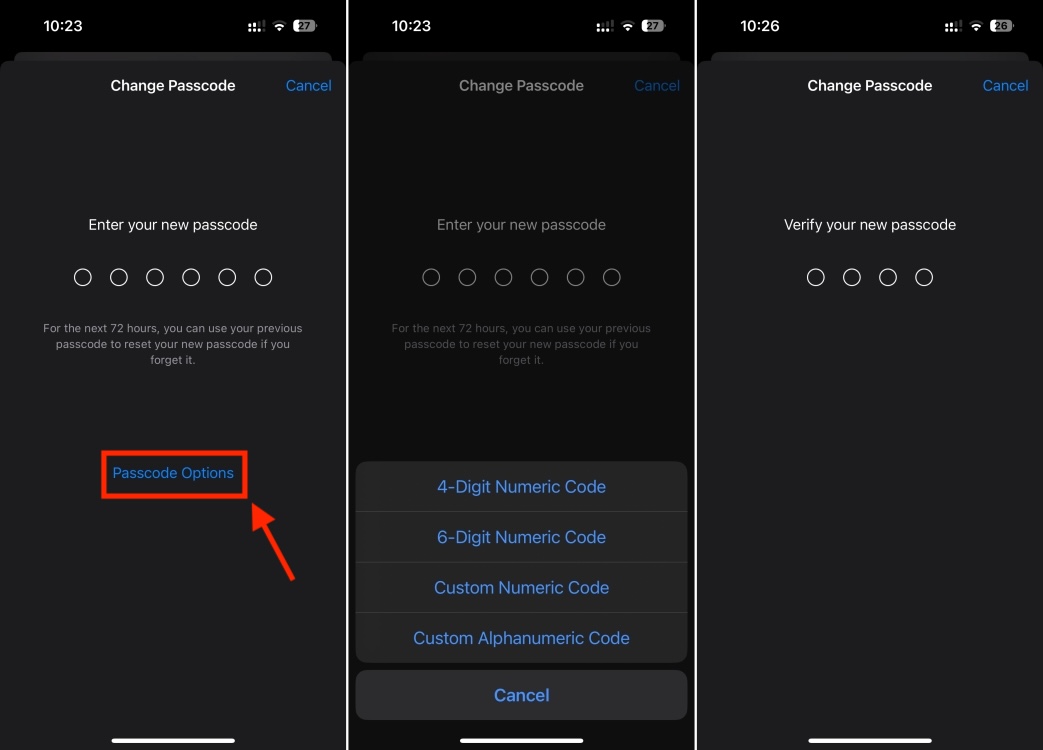 10:23

27

Change Passcode

Cancel

Enter your new passcode

For the next 72 hours, you can use your previous passcode to reset your new passcode if you forget it.

Passcode Options

10:23

27

Change Passcode

Cancel

Enter your new passcode

For the next 72 hours, you can use your previous passcode to reset your new passcode if you forget it.

4-Digit Numeric Code

6-Digit Numeric Code

Custom Numeric Code

Custom Alphanumeric Code

Cancel

10:26

26

Change Passcode

Cancel

Verify your new passcode