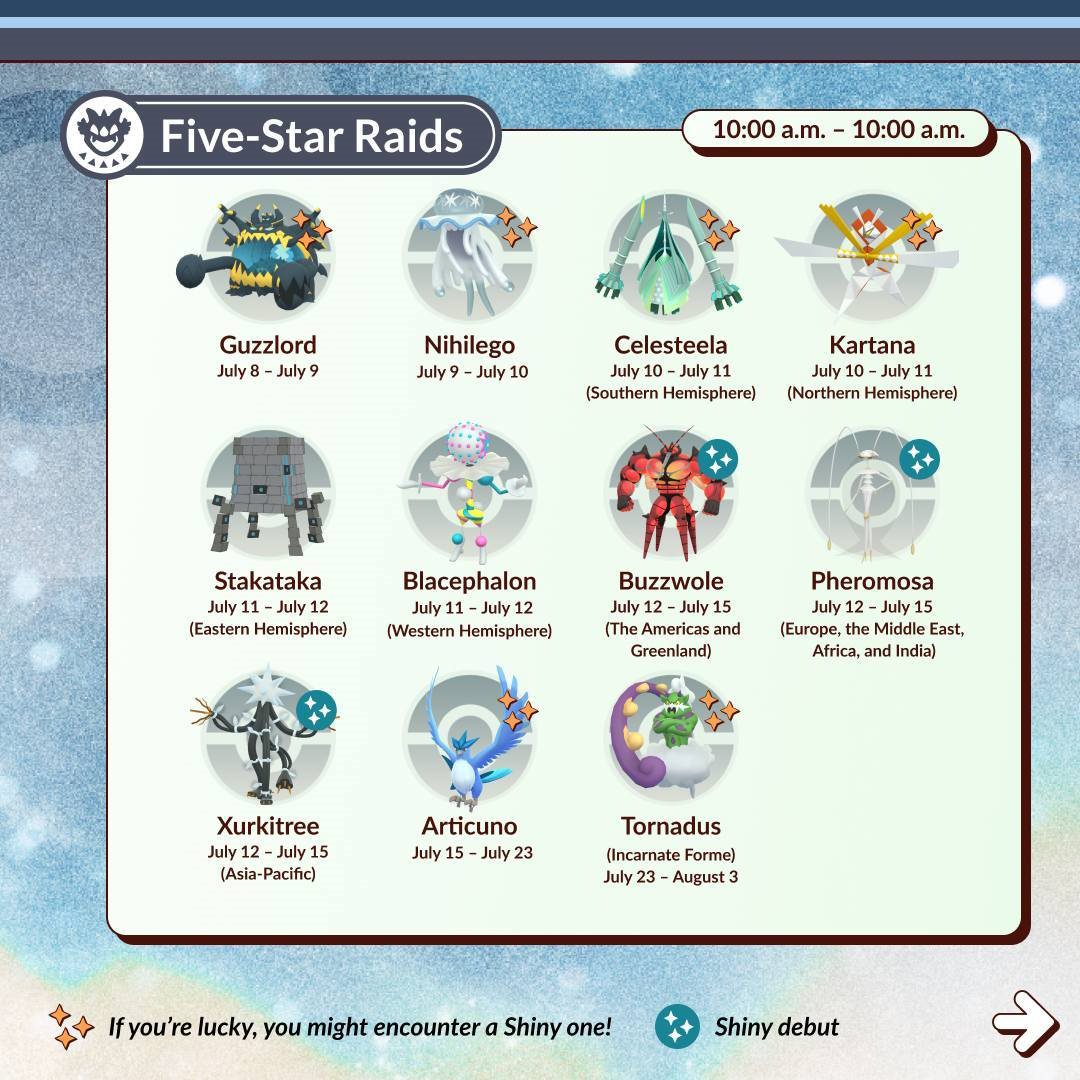 Five-Star Raids

10:00 a.m. – 10:00 a.m.

Guzzlord
July 8 – July 9

Nihilego
July 9 – July 10

Celesteela
July 10 – July 11
(Southern Hemisphere)

Kartana
July 10 – July 11
(Northern Hemisphere)

Stakataka
July 11 – July 12
(Eastern Hemisphere)

Blacephalon
July 11 – July 12
(Western Hemisphere)

Buzzwole
July 12 – July 15
(The Americas and Greenland)

Pheromosa
July 12 – July 15
(Europe, the Middle East, Africa, and India)

Xurkitree
July 12 – July 15
(Asia-Pacific)

Articuno
July 15 – July 23

Tornadus
(Incarnate Forme)
July 23 – August 3

If you're lucky, you might encounter a Shiny one!

Shiny debut