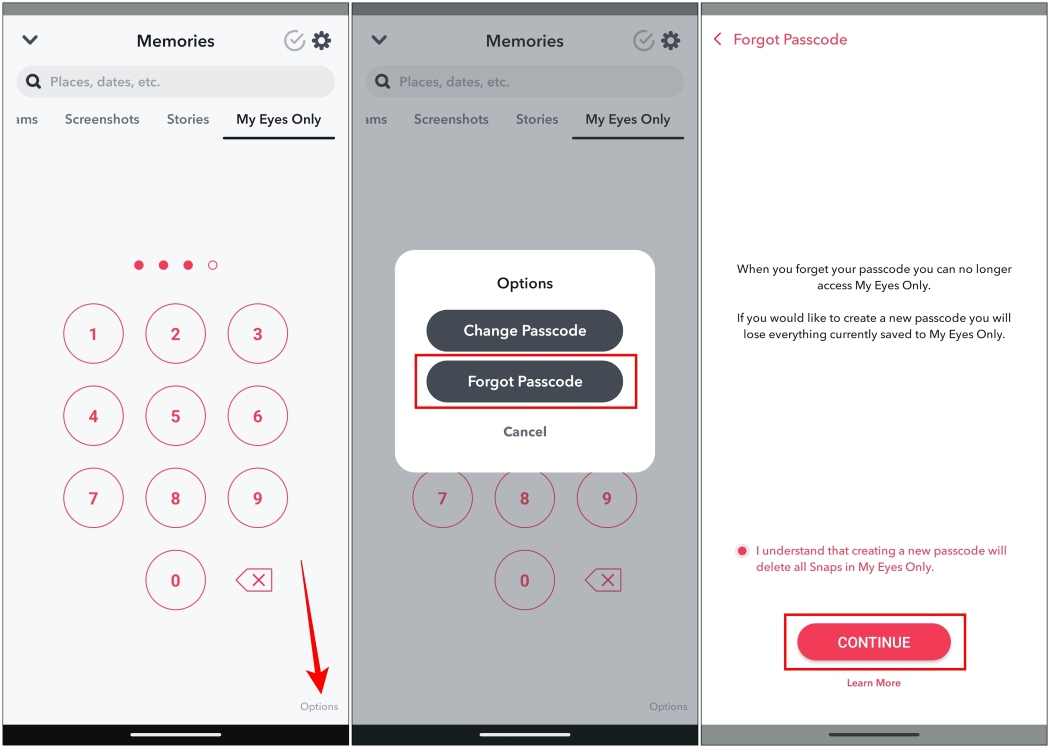 Memories

Places, dates, etc.

ams Screenshots Stories My Eyes Only

1 2 3
4 5 6
7 8 9
0

Options

Memories

Places, dates, etc.

ams Screenshots Stories My Eyes Only

Options

Change Passcode

Forgot Passcode

Cancel

7 8 9
0

Options

Forgot Passcode

When you forget your passcode you can no longer access My Eyes Only.

If you would like to create a new passcode you will lose everything currently saved to My Eyes Only.

I understand that creating a new passcode will delete all Snaps in My Eyes Only.

CONTINUE

Learn More