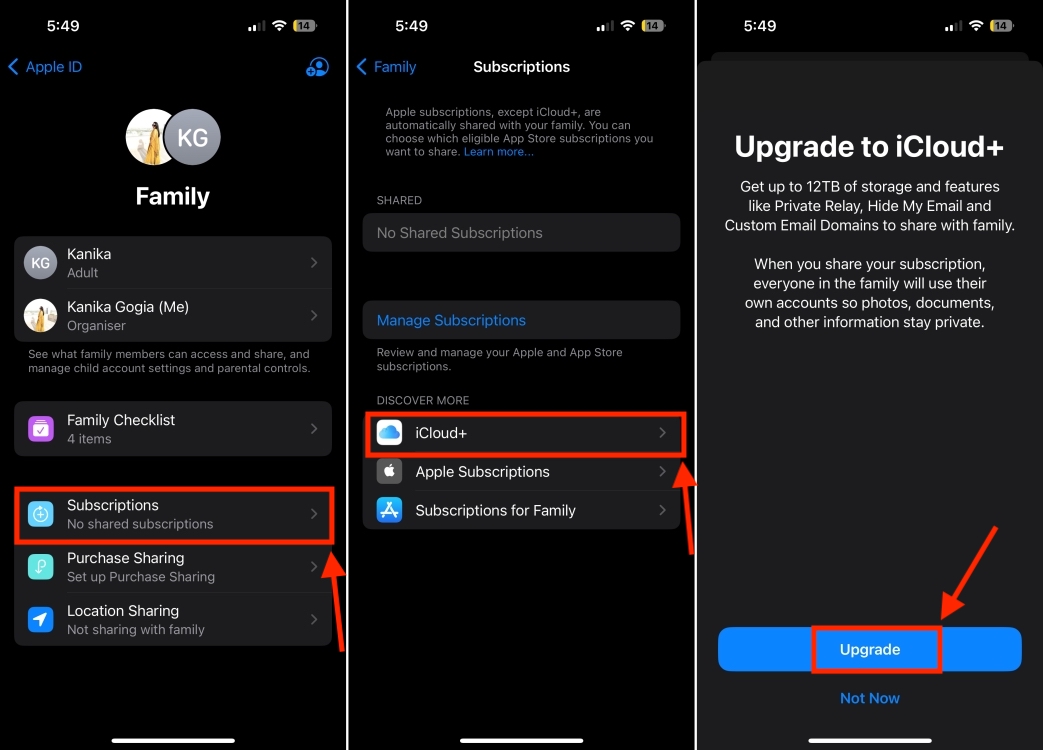 5:49

14

Apple ID

KG

Family

KG Kanika
Adult

Kanika Gogia (Me)
Organiser

See what family members can access and share, and manage child account settings and parental controls.

Family Checklist
4 items

Subscriptions
No shared subscriptions

Purchase Sharing
Set up Purchase Sharing

Location Sharing
Not sharing with family

5:49

14

Family

Subscriptions

Apple subscriptions, except iCloud+, are automatically shared with your family. You can choose which eligible App Store subscriptions you want to share. Learn more...

SHARED

No Shared Subscriptions

Manage Subscriptions

Review and manage your Apple and App Store subscriptions.

DISCOVER MORE

iCloud+

Apple Subscriptions

Subscriptions for Family

5:49

14

Upgrade to iCloud+

Get up to 12TB of storage and features like Private Relay, Hide My Email and Custom Email Domains to share with family.

When you share your subscription, everyone in the family will use their own accounts so photos, documents, and other information stay private.

Upgrade

Not Now