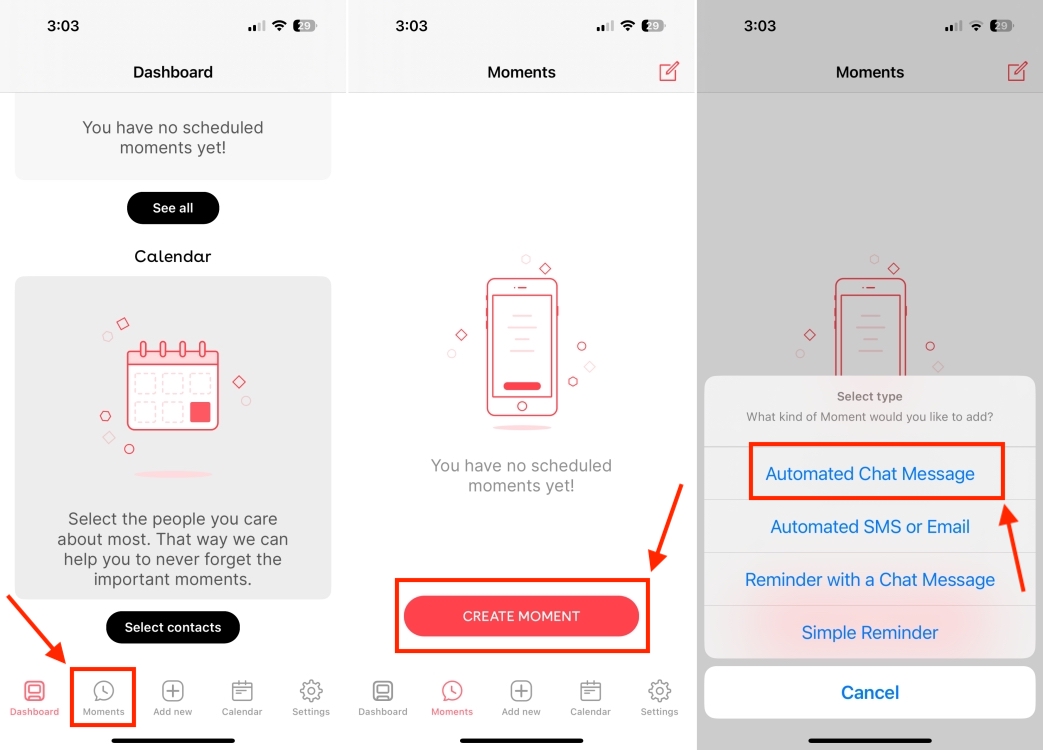 3:03

29

Dashboard

You have no scheduled moments yet!

See all

Calendar

Select the people you care about most. That way we can help you to never forget the important moments.

Select contacts

Dashboard Moments Add new Calendar Settings

3:03

29

Moments

You have no scheduled moments yet!

CREATE MOMENT

Dashboard Moments Add new Calendar Settings

3:03

29

Moments

Select type
What kind of Moment would you like to add?

Automated Chat Message

Automated SMS or Email

Reminder with a Chat Message

Simple Reminder

Cancel