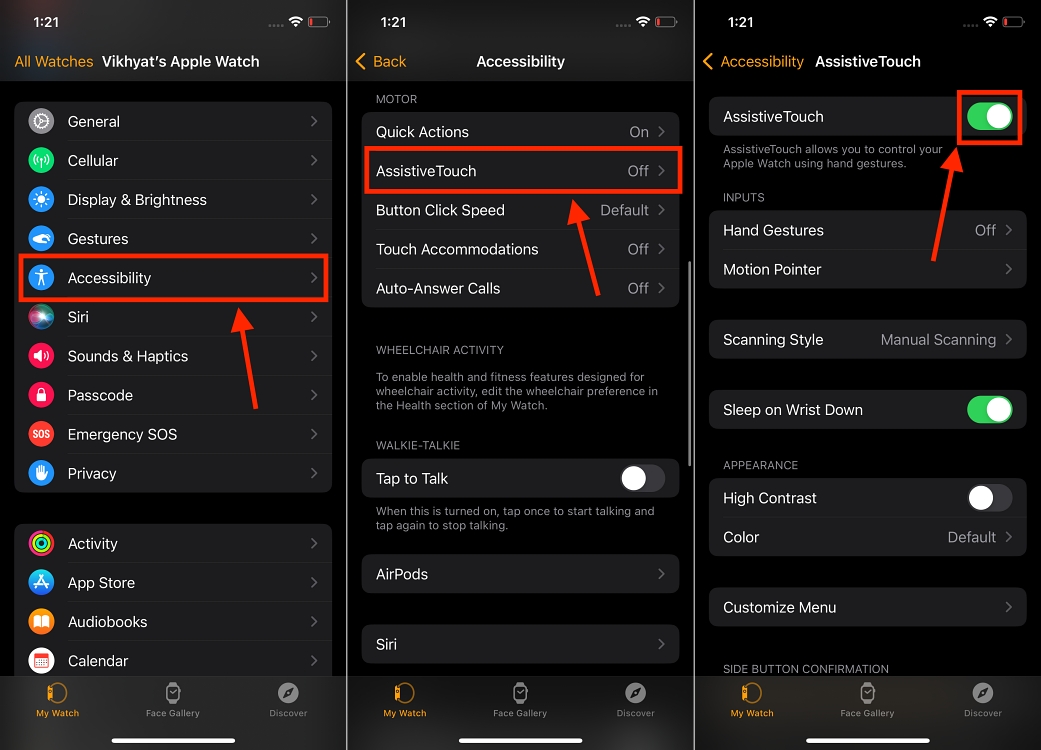 1:21

All Watches Vikhyat's Apple Watch

General
Cellular
Display & Brightness
Gestures
Accessibility
Siri
Sounds & Haptics
Passcode
SOS Emergency SOS
Privacy

Activity
App Store
Audiobooks
Calendar

My Watch Face Gallery Discover

1:21

Back Accessibility

MOTOR
Quick Actions On
AssistiveTouch Off
Button Click Speed Default
Touch Accommodations Off
Auto-Answer Calls Off

WHEELCHAIR ACTIVITY
To enable health and fitness features designed for wheelchair activity, edit the wheelchair preference in the Health section of My Watch.

WALKIE-TALKIE
Tap to Talk
When this is turned on, tap once to start talking and tap again to stop talking.

AirPods

Siri

My Watch Face Gallery Discover

1:21

Accessibility AssistiveTouch

AssistiveTouch
AssistiveTouch allows you to control your Apple Watch using hand gestures.

INPUTS
Hand Gestures Off
Motion Pointer

Scanning Style Manual Scanning

Sleep on Wrist Down

APPEARANCE
High Contrast
Color Default

Customize Menu

SIDE BUTTON CONFIRMATION

My Watch Face Gallery Discover