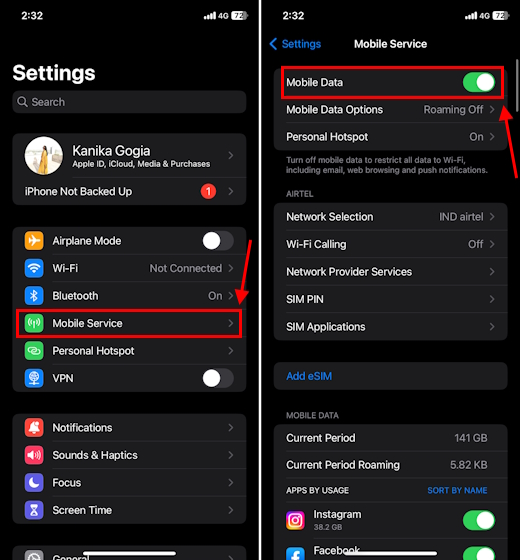 2:32
4G 72

Settings

Search

Kanika Gogia
Apple ID, iCloud, Media & Purchases

iPhone Not Backed Up 1

Airplane Mode

Wi-Fi Not Connected

Bluetooth On

Mobile Service

Personal Hotspot

VPN

Notifications

Sounds & Haptics

Focus

Screen Time

General

2:32
4G 72

Settings Mobile Service

Mobile Data

Mobile Data Options Roaming Off

Personal Hotspot On

Turn off mobile data to restrict all data to Wi-Fi, including email, web browsing and push notifications.

AIRTEL

Network Selection IND airtel

Wi-Fi Calling Off

Network Provider Services

SIM PIN

SIM Applications

Add eSIM

MOBILE DATA

Current Period 141 GB

Current Period Roaming 5.82 KB

APPS BY USAGE SORT BY NAME

Instagram
38.2 GB

Facebook