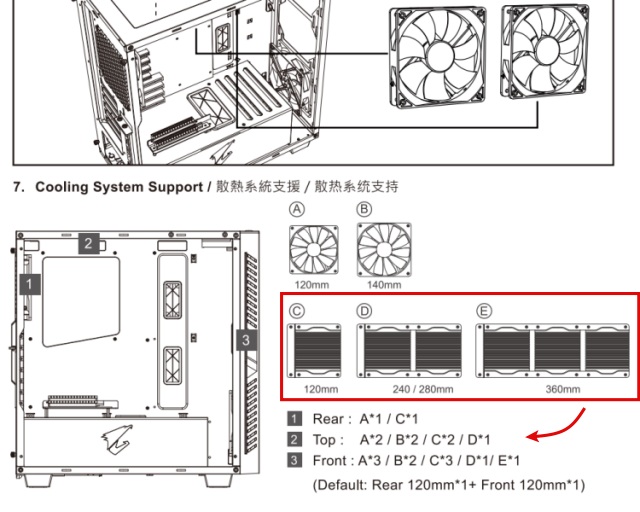 7. Cooling System Support / 散熱系統支援 / 散热系统支持

2

1

3

A

B

120mm

140mm

C

D

E

120mm

240 / 280mm

360mm

1 Rear : A*1 / C*1

2 Top : A*2 / B*2 / C*2 / D*1

3 Front : A*3 / B*2 / C*3 / D*1/ E*1

(Default: Rear 120mm*1+ Front 120mm*1)