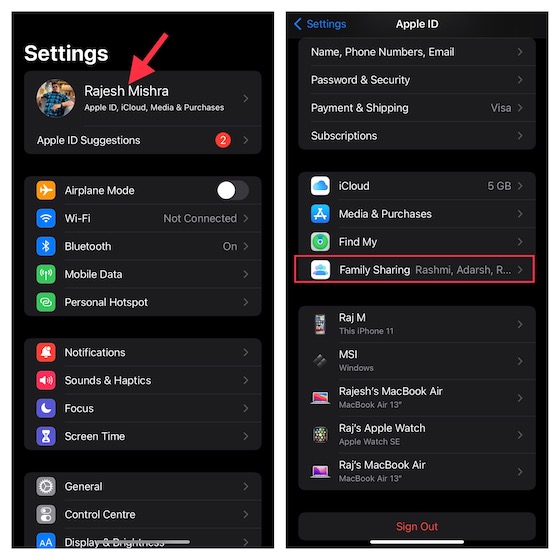 Settings

Rajesh Mishra
Apple ID, iCloud, Media & Purchases

Apple ID Suggestions 2

Airplane Mode
Wi-Fi Not Connected
Bluetooth On
Mobile Data
Personal Hotspot

Notifications
Sounds & Haptics
Focus
Screen Time

General
Control Centre
AA Display & Brightness

Settings Apple ID

Name, Phone Numbers, Email
Password & Security
Payment & Shipping Visa
Subscriptions

iCloud 5 GB
Media & Purchases
Find My
Family Sharing Rashmi, Adarsh, R...

Raj M
This iPhone 11
MSI
Windows
Rajesh's MacBook Air
MacBook Air 13"
Raj's Apple Watch
Apple Watch SE
Raj's MacBook Air
MacBook Air 13"

Sign Out