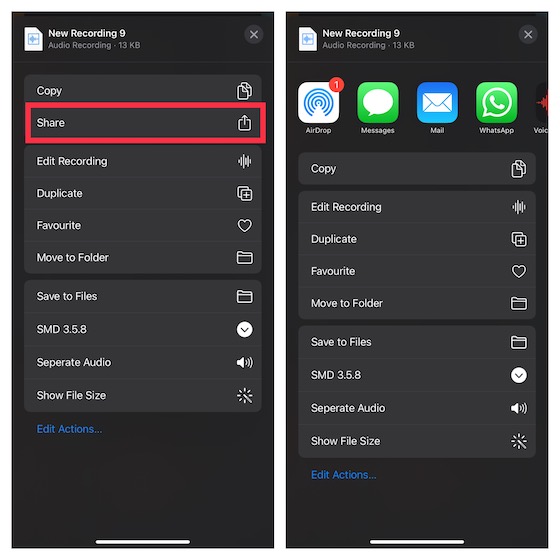 New Recording 9
Audio Recording · 13 KB

Copy
Share
Edit Recording
Duplicate
Favourite
Move to Folder
Save to Files
SMD 3.5.8
Seperate Audio
Show File Size
Edit Actions...

New Recording 9
Audio Recording · 13 KB

1
AirDrop
Messages
Mail
WhatsApp
Voic

Copy
Edit Recording
Duplicate
Favourite
Move to Folder
Save to Files
SMD 3.5.8
Seperate Audio
Show File Size
Edit Actions...