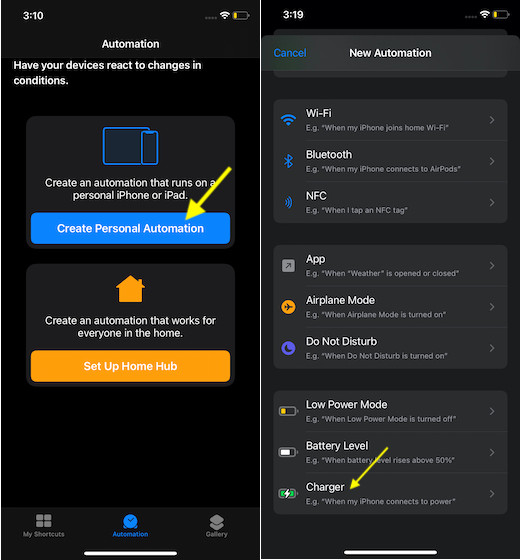 3:10

Automation

Have your devices react to changes in conditions.

Create an automation that runs on a personal iPhone or iPad.

Create Personal Automation

Create an automation that works for everyone in the home.

Set Up Home Hub

My Shortcuts
Automation
Gallery

3:19

Cancel
New Automation

Wi-Fi
E.g. "When my iPhone joins home Wi-Fi"

Bluetooth
E.g. "When my iPhone connects to AirPods"

NFC
E.g. "When I tap an NFC tag"

App
E.g. "When "Weather" is opened or closed"

Airplane Mode
E.g. "When Airplane Mode is turned on"

Do Not Disturb
E.g. "When Do Not Disturb is turned on"

Low Power Mode
E.g. "When Low Power Mode is turned off"

Battery Level
E.g. "When battery level rises above 50%"

Charger
E.g. "When my iPhone connects to power"