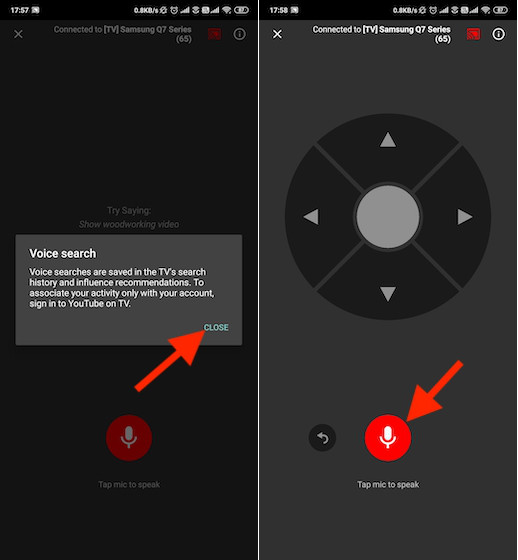 17:57 0.8KB/s

Connected to [TV] Samsung Q7 Series (65)

Try Saying:
Show woodworking video

Voice search

Voice searches are saved in the TV's search history and influence recommendations. To associate your activity only with your account, sign in to YouTube on TV.

CLOSE

Tap mic to speak

17:58 0.8KB/s

Connected to [TV] Samsung Q7 Series (65)

Tap mic to speak